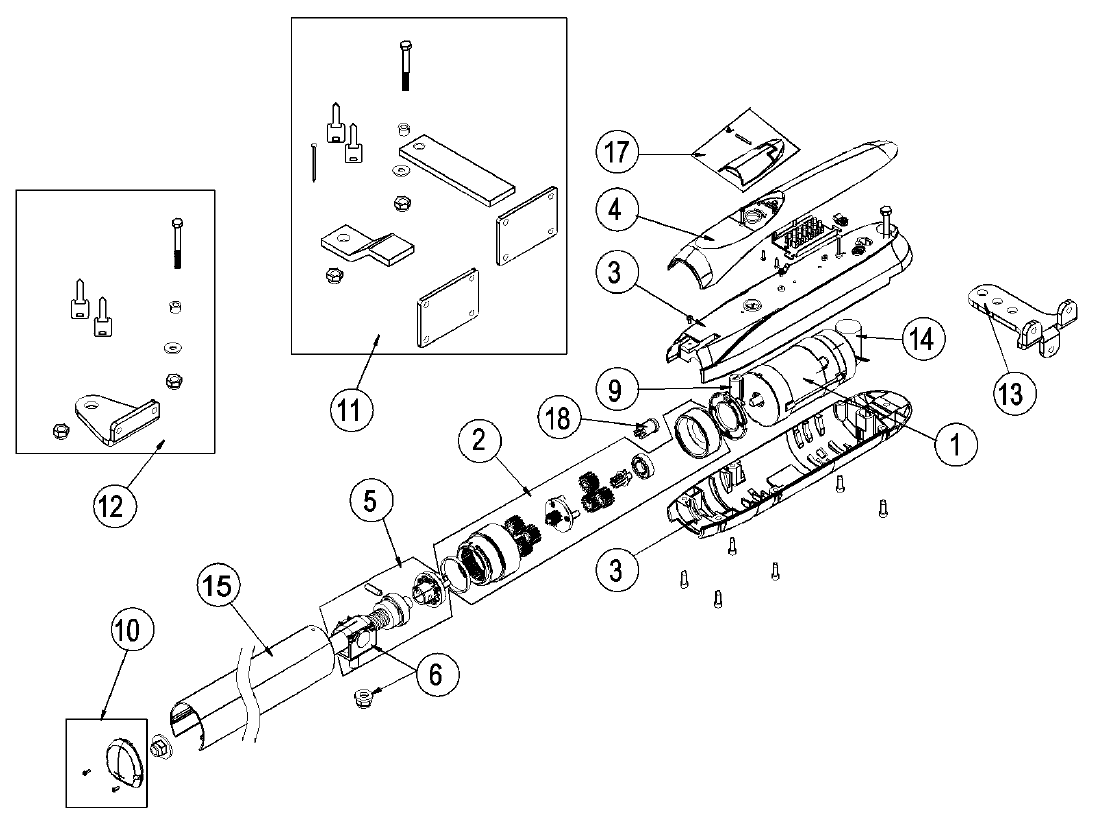 17
4
3
14
13
9
18
1
11
12
2
5
3
15
10
6